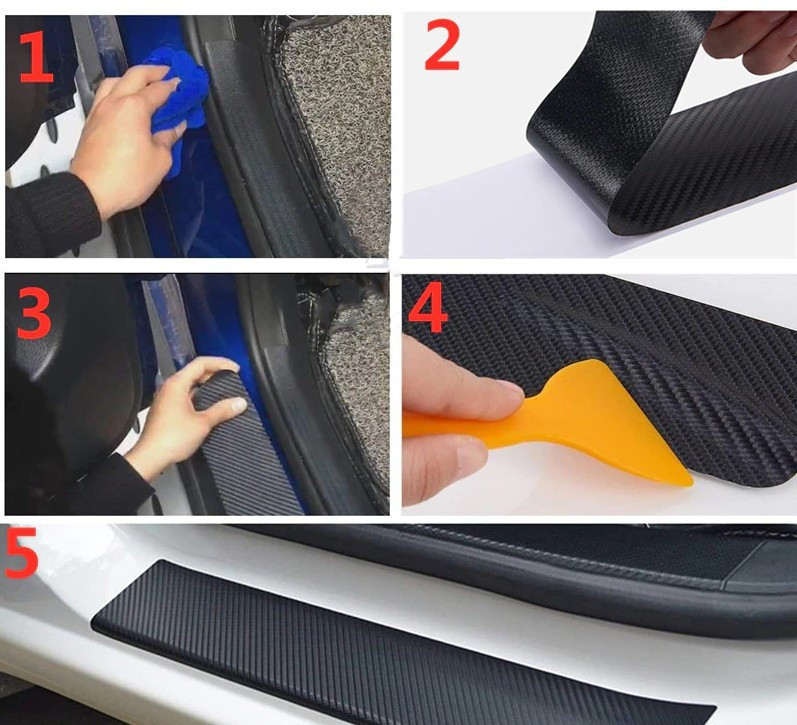 1
2
3
4
5