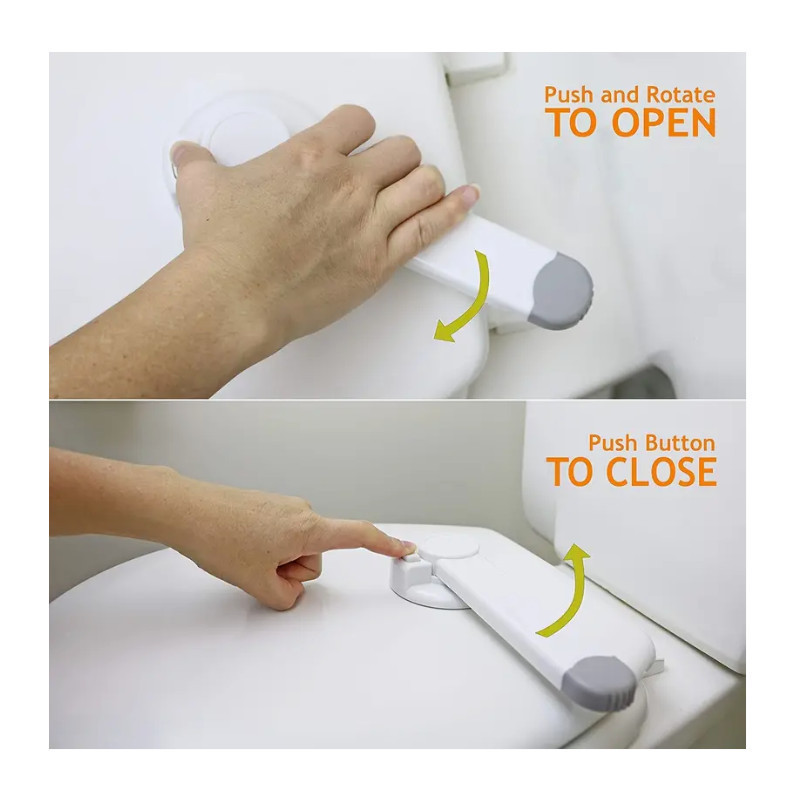 Push and Rotate
TO OPEN

Push Button
TO CLOSE