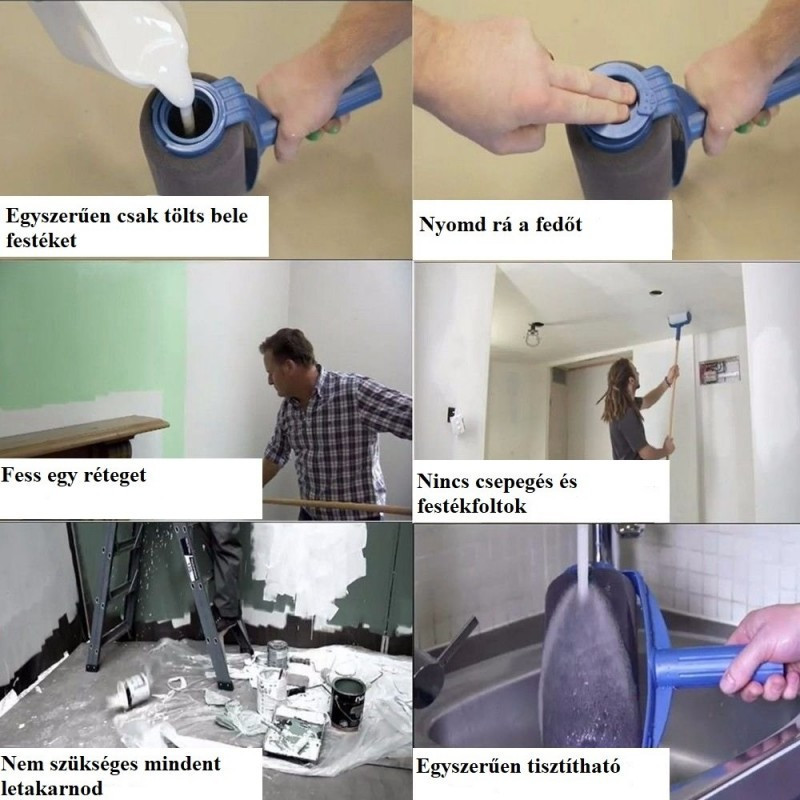 Egyszerűen csak tölts bele festéket

Nyomd rá a fedőt

Fess egy réteget

Nincs csepegés és festékfoltok

Nem szükséges mindent letakarnod

Egyszerűen tisztítható